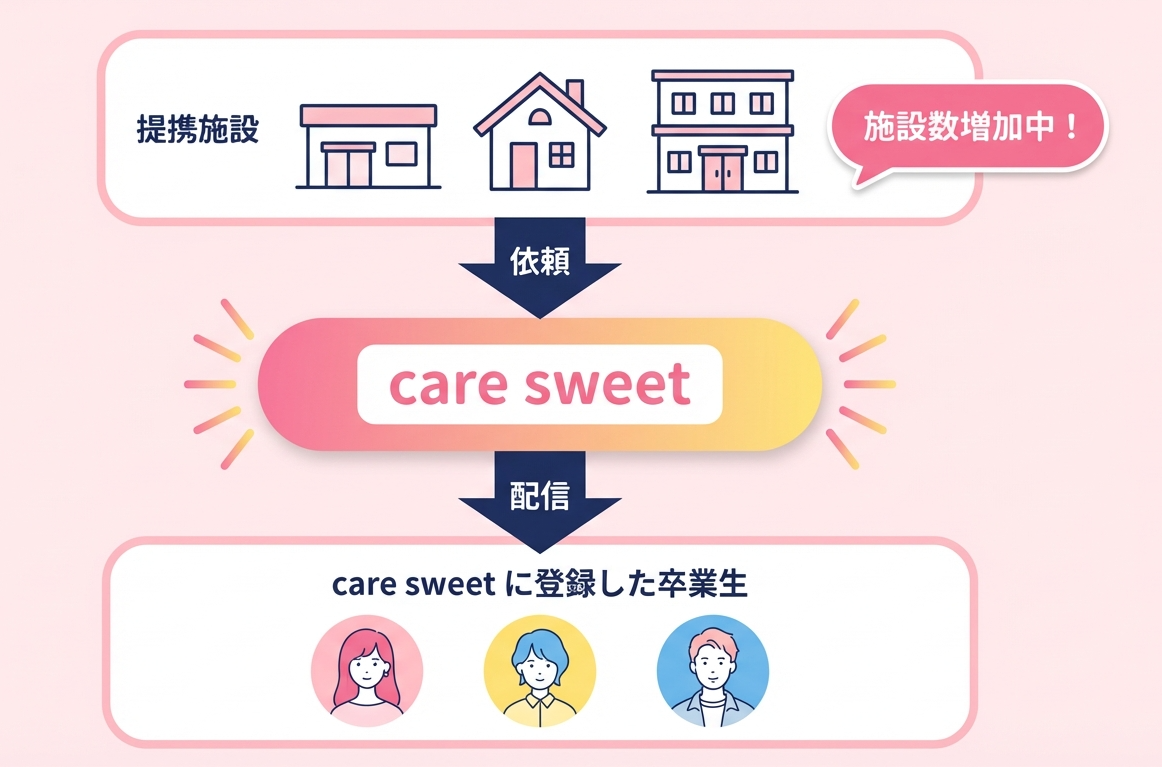 提携施設

施設数増加中！

依頼

care sweet

配信

care sweet に登録した卒業生